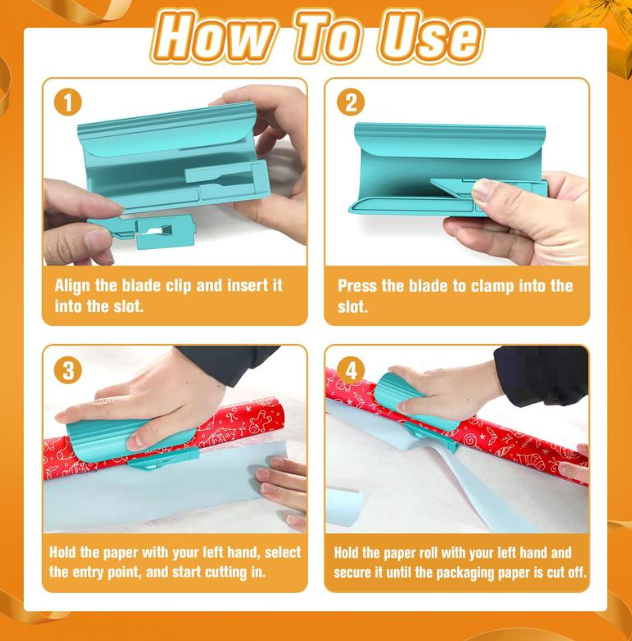 How To Use

1

Align the blade clip and insert it into the slot.

2

Press the blade to clamp into the slot.

3

Hold the paper with your left hand, select the entry point, and start cutting in.

4

Hold the paper roll with your left hand and secure it until the packaging paper is cut off.